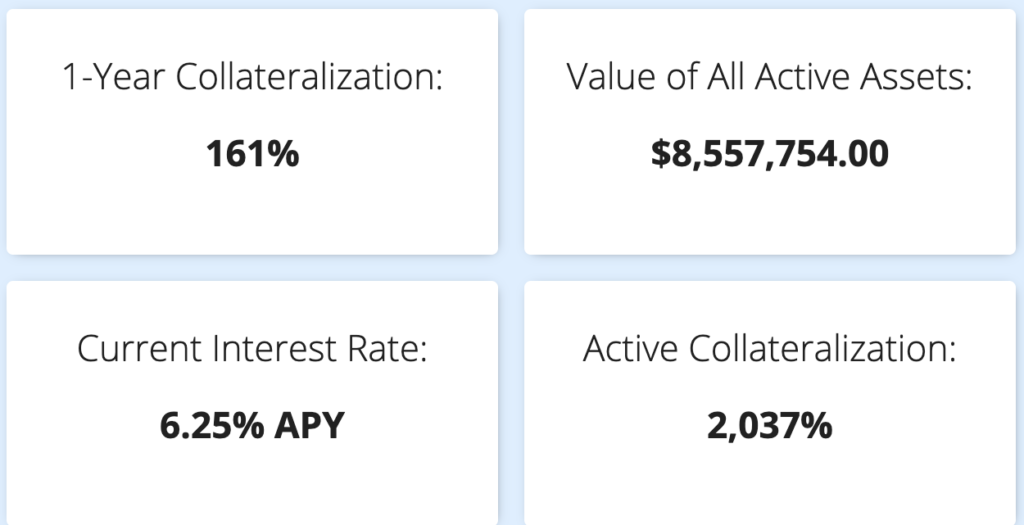 1-Year Collateralization:

161%

Value of All Active Assets:

$8,557,754.00

Current Interest Rate:

6.25% APY

Active Collateralization:

2,037%